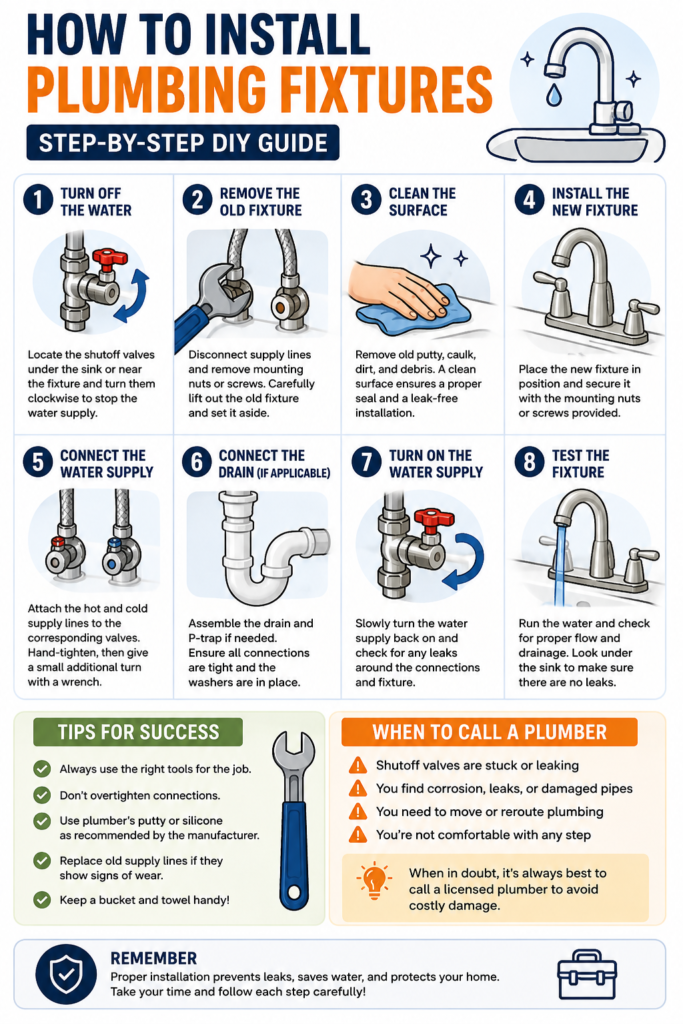 HOW TO INSTALL
PLUMBING FIXTURES

STEP-BY-STEP DIY GUIDE

1 TURN OFF THE WATER

Locate the shutoff valves under the sink or near the fixture and turn them clockwise to stop the water supply.

2 REMOVE THE OLD FIXTURE

Disconnect supply lines and remove mounting nuts or screws. Carefully lift out the old fixture and set it aside.

3 CLEAN THE SURFACE

Remove old putty, caulk, dirt, and debris. A clean surface ensures a proper seal and a leak-free installation.

4 INSTALL THE NEW FIXTURE

Place the new fixture in position and secure it with the mounting nuts or screws provided.

5 CONNECT THE WATER SUPPLY

Attach the hot and cold supply lines to the corresponding valves. Hand-tighten, then give a small additional turn with a wrench.

6 CONNECT THE DRAIN (IF APPLICABLE)

Assemble the drain and P-trap if needed. Ensure all connections are tight and the washers are in place.

7 TURN ON THE WATER SUPPLY

Slowly turn the water supply back on and check for any leaks around the connections and fixture.

8 TEST THE FIXTURE

Run the water and check for proper flow and drainage. Look under the sink to make sure there are no leaks.

TIPS FOR SUCCESS

Always use the right tools for the job.

Don't overtighten connections.

Use plumber's putty or silicone as recommended by the manufacturer.

Replace old supply lines if they show signs of wear.

Keep a bucket and towel handy!

WHEN TO CALL A PLUMBER

Shutoff valves are stuck or leaking

You find corrosion, leaks, or damaged pipes

You need to move or reroute plumbing

You're not comfortable with any step

When in doubt, it's always best to call a licensed plumber to avoid costly damage.

REMEMBER

Proper installation prevents leaks, saves water, and protects your home. Take your time and follow each step carefully!